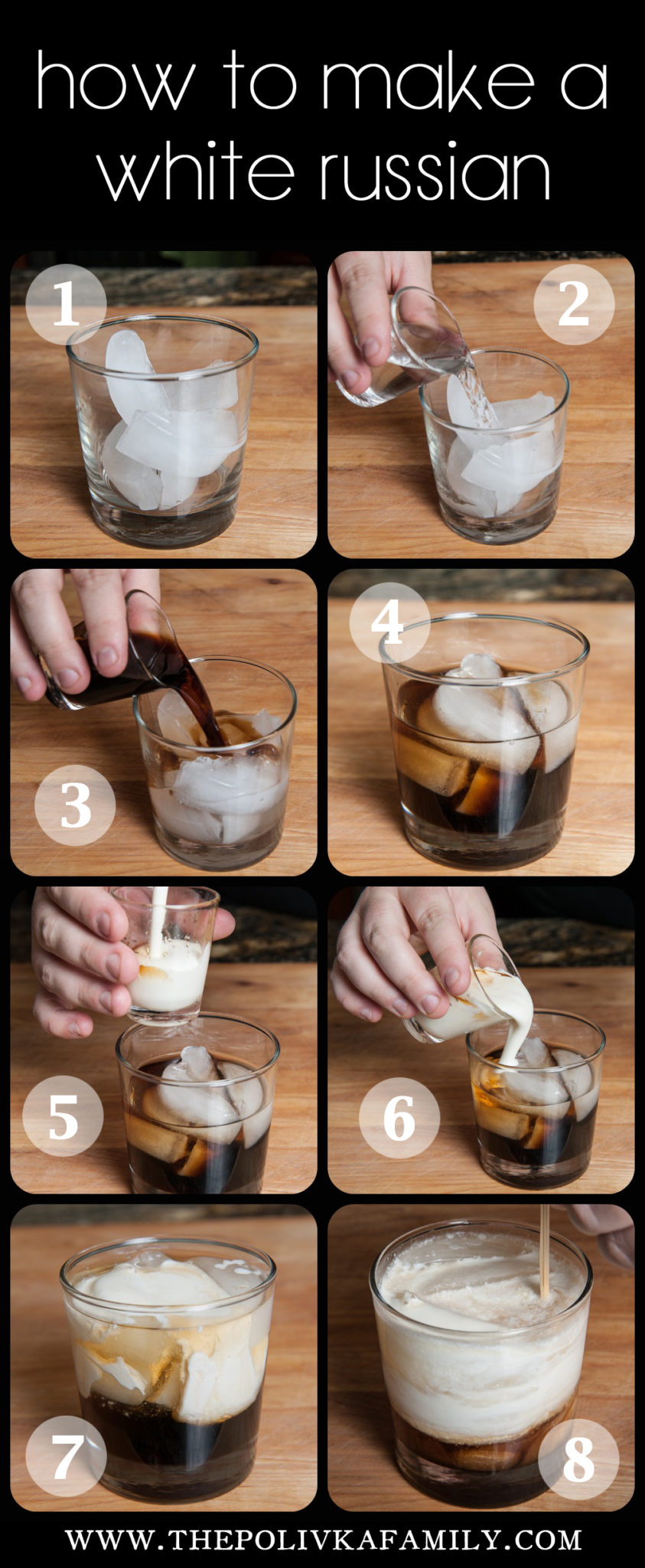 how to make a white russian

1

2

3

4

5

6

7

8

WWW.THEPOLIVKAFAMILY.COM